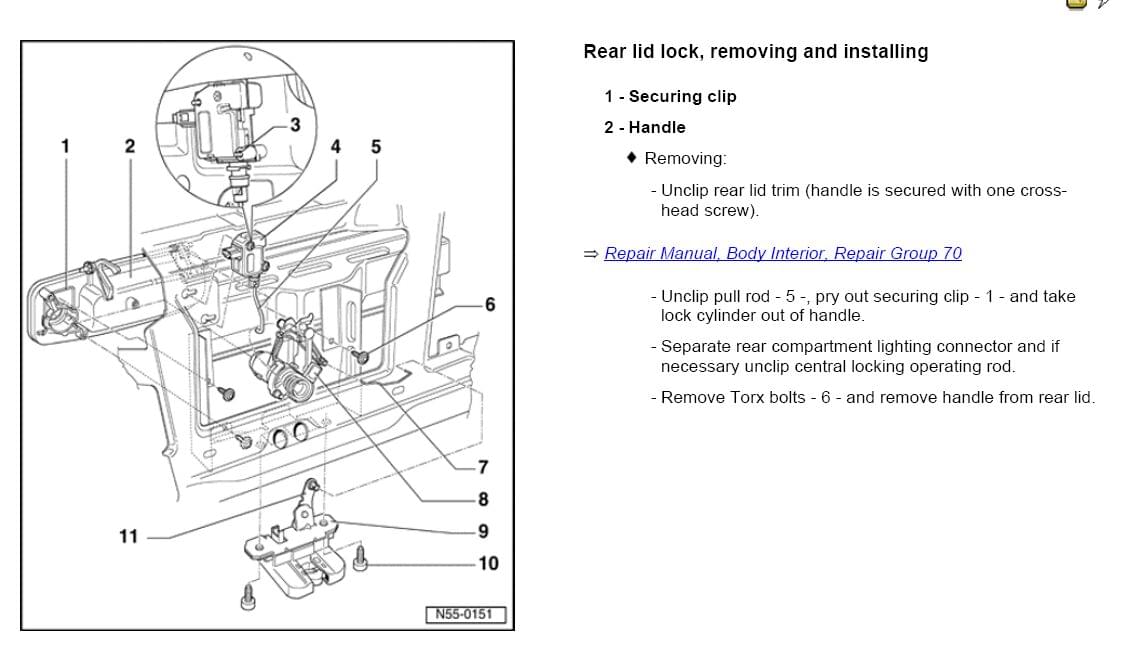 1
2
3
4
5
6
7
8
9
10
11
N55-0151

Rear lid lock, removing and installing

1 - Securing clip

2 - Handle

♦ Removing:

- Unclip rear lid trim (handle is secured with one cross-head screw).

⇒ Repair Manual, Body Interior, Repair Group 70

- Unclip pull rod - 5 -, pry out securing clip - 1 - and take lock cylinder out of handle.

- Separate rear compartment lighting connector and if necessary unclip central locking operating rod.

- Remove Torx bolts - 6 - and remove handle from rear lid.